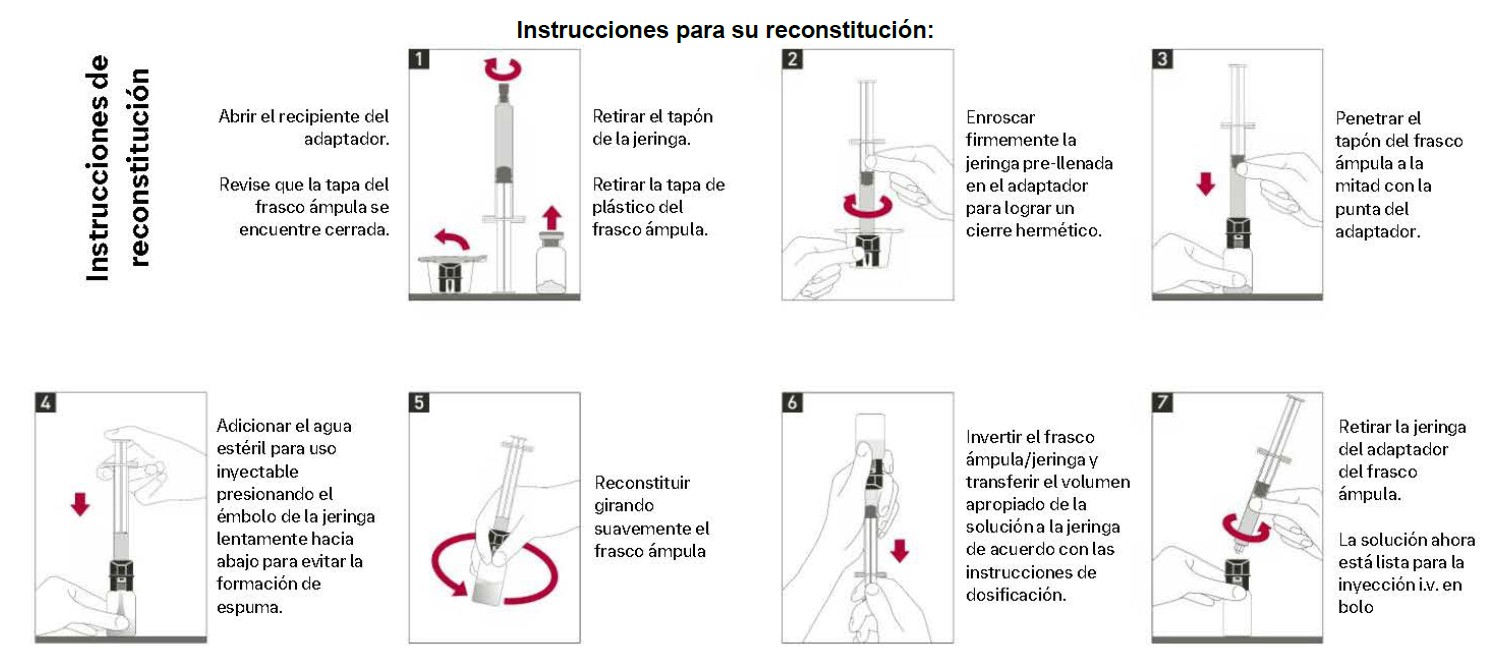 Instrucciones para su reconstitución:

Instrucciones de reconstitución

Abrir el recipiente del adaptador.

Revise que la tapa del frasco ámpula se encuentre cerrada.

1

Retirar el tapón de la jeringa.

Retirar la tapa de plástico del frasco ámpula.

2

Enroscar firmemente la jeringa pre-llenada en el adaptador para lograr un cierre hermético.

3

Penetrar el tapón del frasco ámpula a la mitad con la punta del adaptador.

4

Adicionar el agua estéril para uso inyectable presionando el émbolo de la jeringa lentamente hacia abajo para evitar la formación de espuma.

5

Reconstituir girando suavemente el frasco ámpula

6

Invertir el frasco ámpula/jeringa y transferir el volumen apropiado de la solución a la jeringa de acuerdo con las instrucciones de dosificación.

7

Retirar la jeringa del adaptador del frasco ámpula.

La solución ahora está lista para la inyección i.v. en bolo